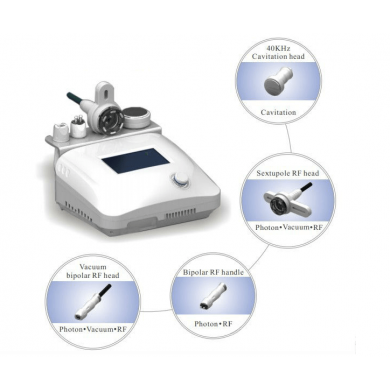 40KHz
Cavitation head

Cavitation

Sextupole RF head

Photon•Vacuum•RF

Vacuum
bipolar RF head

Photon•Vacuum•RF

Bipolar RF handle

Photon•RF